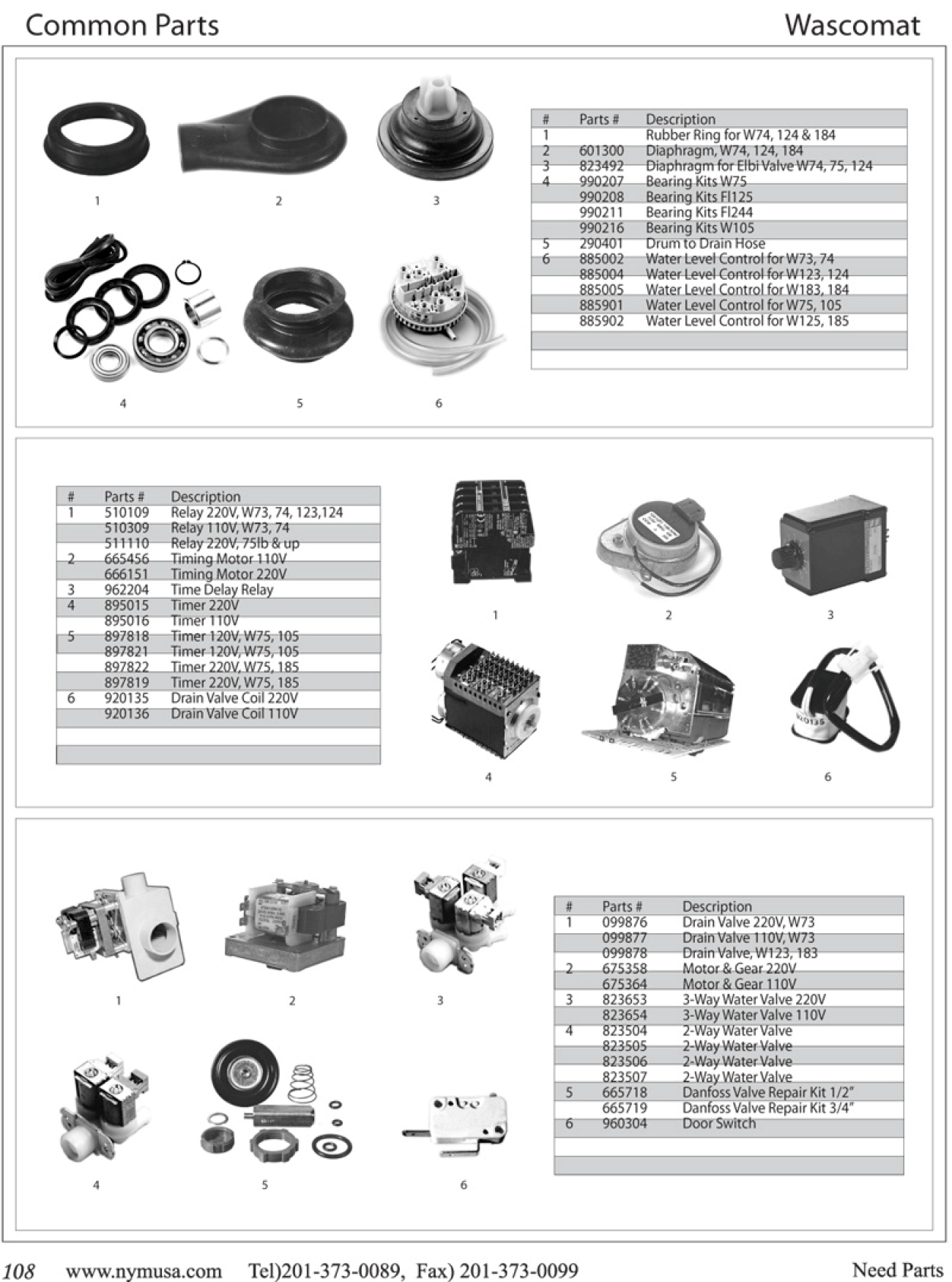 Common Parts

Wascomat

1 2 3

4 5 6

| # | Parts # | Description |
|---|---|---|
| 1 | | Rubber Ring for W74, 124 & 184 |
| 2 | 601300 | Diaphragm, W74, 124, 184 |
| 3 | 823492 | Diaphragm for Elbi Valve W74, 75, 124 |
| 4 | 990207 | Bearing Kits W75 |
| | 990208 | Bearing Kits Fl125 |
| | 990211 | Bearing Kits Fl244 |
| | 990216 | Bearing Kits W105 |
| 5 | 290401 | Drum to Drain Hose |
| 6 | 885002 | Water Level Control for W73, 74 |
| | 885004 | Water Level Control for W123, 124 |
| | 885005 | Water Level Control for W183, 184 |
| | 885901 | Water Level Control for W75, 105 |
| | 885902 | Water Level Control for W125, 185 |

| # | Parts # | Description |
|---|---|---|
| 1 | 510109 | Relay 220V, W73, 74, 123,124 |
| | 510309 | Relay 110V, W73, 74 |
| | 511110 | Relay 220V, 75lb & up |
| 2 | 665456 | Timing Motor 110V |
| | 666151 | Timing Motor 220V |
| 3 | 962204 | Time Delay Relay |
| 4 | 895015 | Timer 220V |
| | 895016 | Timer 110V |
| 5 | 897818 | Timer 120V, W75, 105 |
| | 897821 | Timer 120V, W75, 105 |
| | 897822 | Timer 220V, W75, 185 |
| | 897819 | Timer 220V, W75, 185 |
| 6 | 920135 | Drain Valve Coil 220V |
| | 920136 | Drain Valve Coil 110V |

1 2 3

4 5 6

1 2 3

4 5 6

| # | Parts # | Description |
|---|---|---|
| 1 | 099876 | Drain Valve 220V, W73 |
| | 099877 | Drain Valve 110V, W73 |
| | 099878 | Drain Valve, W123, 183 |
| 2 | 675358 | Motor & Gear 220V |
| | 675364 | Motor & Gear 110V |
| 3 | 823653 | 3-Way Water Valve 220V |
| | 823654 | 3-Way Water Valve 110V |
| 4 | 823504 | 2-Way Water Valve |
| | 823505 | 2-Way Water Valve |
| | 823506 | 2-Way Water Valve |
| | 823507 | 2-Way Water Valve |
| 5 | 665718 | Danfoss Valve Repair Kit 1/2" |
| | 665719 | Danfoss Valve Repair Kit 3/4" |
| 6 | 960304 | Door Switch |

108 www.nymusa.com Tel)201-373-0089, Fax) 201-373-0099 Need Parts