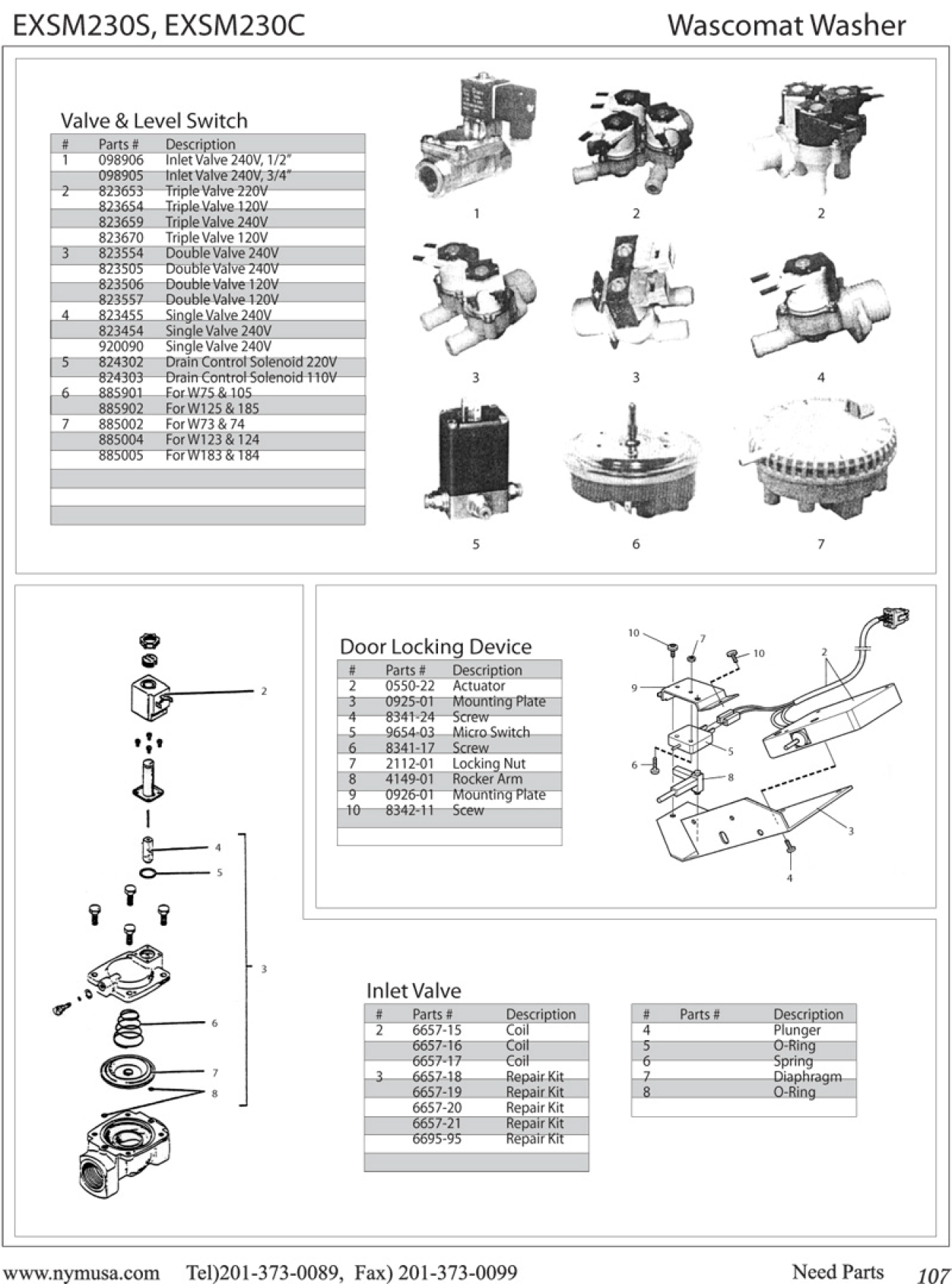 EXSM230S, EXSM230C

Wascomat Washer

Valve & Level Switch

| # | Parts # | Description |
|---|---|---|
| 1 | 098906 | Inlet Valve 240V, 1/2" |
| | 098905 | Inlet Valve 240V, 3/4" |
| 2 | 823653 | Triple Valve 220V |
| | 823654 | Triple Valve 120V |
| | 823659 | Triple Valve 240V |
| | 823670 | Triple Valve 120V |
| 3 | 823554 | Double Valve 240V |
| | 823505 | Double Valve 240V |
| | 823506 | Double Valve 120V |
| | 823557 | Double Valve 120V |
| 4 | 823455 | Single Valve 240V |
| | 823454 | Single Valve 240V |
| | 920090 | Single Valve 240V |
| 5 | 824302 | Drain Control Solenoid 220V |
| | 824303 | Drain Control Solenoid 110V |
| 6 | 885901 | For W75 & 105 |
| | 885902 | For W125 & 185 |
| 7 | 885002 | For W73 & 74 |
| | 885004 | For W123 & 124 |
| | 885005 | For W183 & 184 |

1 2 2
3 3 4
5 6 7

2
4
5
3
6
7
8

Door Locking Device

| # | Parts # | Description |
|---|---|---|
| 2 | 0550-22 | Actuator |
| 3 | 0925-01 | Mounting Plate |
| 4 | 8341-24 | Screw |
| 5 | 9654-03 | Micro Switch |
| 6 | 8341-17 | Screw |
| 7 | 2112-01 | Locking Nut |
| 8 | 4149-01 | Rocker Arm |
| 9 | 0926-01 | Mounting Plate |
| 10 | 8342-11 | Scew |

10 7 10 2 9 5 6 8 3 4

Inlet Valve

| # | Parts # | Description |
|---|---|---|
| 2 | 6657-15 | Coil |
| | 6657-16 | Coil |
| | 6657-17 | Coil |
| 3 | 6657-18 | Repair Kit |
| | 6657-19 | Repair Kit |
| | 6657-20 | Repair Kit |
| | 6657-21 | Repair Kit |
| | 6695-95 | Repair Kit |

| # | Parts # | Description |
|---|---|---|
| 4 | | Plunger |
| 5 | | O-Ring |
| 6 | | Spring |
| 7 | | Diaphragm |
| 8 | | O-Ring |

www.nymusa.com Tel)201-373-0089, Fax) 201-373-0099 Need Parts 107