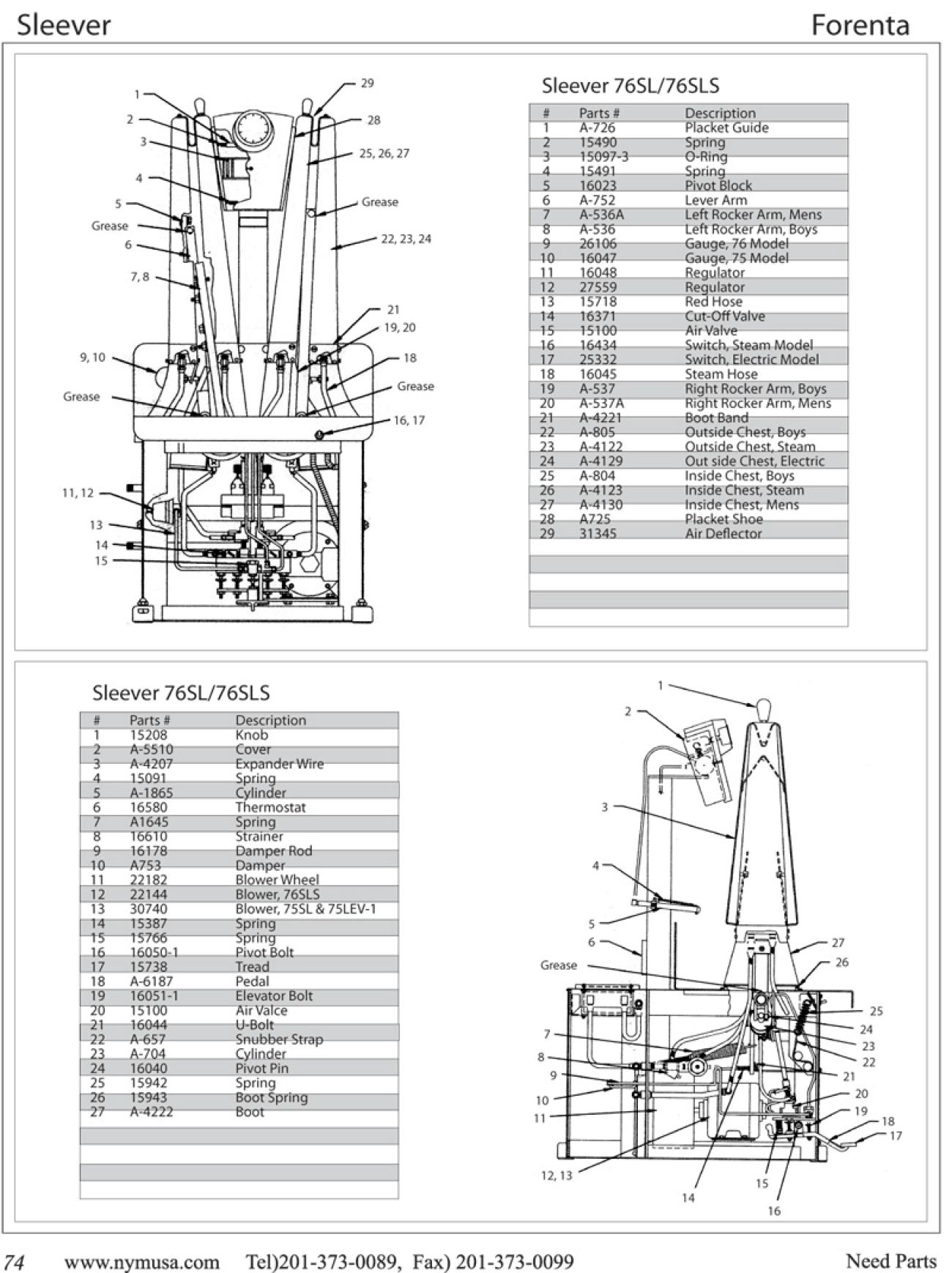 Sleever

Forenta

1
2
3
4
5
Grease
6
7, 8
9, 10
Grease
11, 12
13
14
15
29
28
25, 26, 27
Grease
22, 23, 24
21
19, 20
18
Grease
16, 17

Sleever 76SL/76SLS

| # | Parts # | Description |
|---|---|---|
| 1 | A-726 | Placket Guide |
| 2 | 15490 | Spring |
| 3 | 15097-3 | O-Ring |
| 4 | 15491 | Spring |
| 5 | 16023 | Pivot Block |
| 6 | A-752 | Lever Arm |
| 7 | A-536A | Left Rocker Arm, Mens |
| 8 | A-536 | Left Rocker Arm, Boys |
| 9 | 26106 | Gauge, 76 Model |
| 10 | 16047 | Gauge, 75 Model |
| 11 | 16048 | Regulator |
| 12 | 27559 | Regulator |
| 13 | 15718 | Red Hose |
| 14 | 16371 | Cut-Off Valve |
| 15 | 15100 | Air Valve |
| 16 | 16434 | Switch, Steam Model |
| 17 | 25332 | Switch, Electric Model |
| 18 | 16045 | Steam Hose |
| 19 | A-537 | Right Rocker Arm, Boys |
| 20 | A-537A | Right Rocker Arm, Mens |
| 21 | A-4221 | Boot Band |
| 22 | A-805 | Outside Chest, Boys |
| 23 | A-4122 | Outside Chest, Steam |
| 24 | A-4129 | Out side Chest, Electric |
| 25 | A-804 | Inside Chest, Boys |
| 26 | A-4123 | Inside Chest, Steam |
| 27 | A-4130 | Inside Chest, Mens |
| 28 | A725 | Placket Shoe |
| 29 | 31345 | Air Deflector |

Sleever 76SL/76SLS

| # | Parts # | Description |
|---|---|---|
| 1 | 15208 | Knob |
| 2 | A-5510 | Cover |
| 3 | A-4207 | Expander Wire |
| 4 | 15091 | Spring |
| 5 | A-1865 | Cylinder |
| 6 | 16580 | Thermostat |
| 7 | A1645 | Spring |
| 8 | 16610 | Strainer |
| 9 | 16178 | Damper Rod |
| 10 | A753 | Damper |
| 11 | 22182 | Blower Wheel |
| 12 | 22144 | Blower, 76SLS |
| 13 | 30740 | Blower, 75SL & 75LEV-1 |
| 14 | 15387 | Spring |
| 15 | 15766 | Spring |
| 16 | 16050-1 | Pivot Bolt |
| 17 | 15738 | Tread |
| 18 | A-6187 | Pedal |
| 19 | 16051-1 | Elevator Bolt |
| 20 | 15100 | Air Valce |
| 21 | 16044 | U-Bolt |
| 22 | A-657 | Snubber Strap |
| 23 | A-704 | Cylinder |
| 24 | 16040 | Pivot Pin |
| 25 | 15942 | Spring |
| 26 | 15943 | Boot Spring |
| 27 | A-4222 | Boot |

1
2
3
4
5
6
Grease
7
8
9
10
11
12, 13
14
15
16
27
26
25
24
23
22
21
20
19
18
17

74 www.nymusa.com Tel)201-373-0089, Fax) 201-373-0099 Need Parts