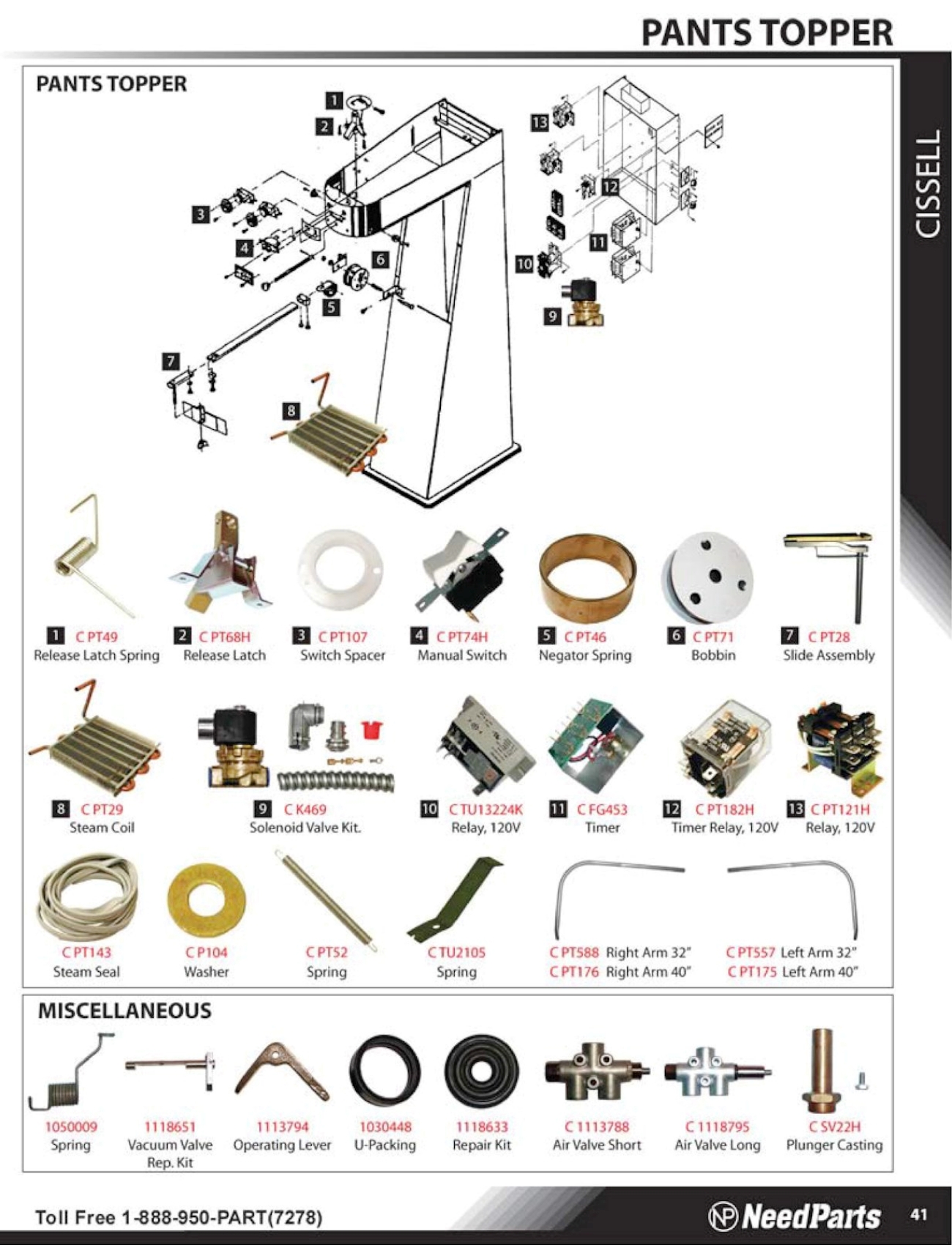 PANTS TOPPER

CISSELL

PANTS TOPPER

1
2
3
4
5
6
7
8
9
10
11
12
13

1 C PT49
Release Latch Spring

2 C PT68H
Release Latch

3 C PT107
Switch Spacer

4 C PT74H
Manual Switch

5 C PT46
Negator Spring

6 C PT71
Bobbin

7 C PT28
Slide Assembly

8 C PT29
Steam Coil

9 C K469
Solenoid Valve Kit.

10 C TU13224K
Relay, 120V

11 C FG453
Timer

12 C PT182H
Timer Relay, 120V

13 C PT121H
Relay, 120V

C PT143
Steam Seal

C P104
Washer

C PT52
Spring

C TU2105
Spring

C PT588 Right Arm 32"
C PT176 Right Arm 40"

C PT557 Left Arm 32"
C PT175 Left Arm 40"

MISCELLANEOUS

1050009
Spring

1118651
Vacuum Valve Rep. Kit

1113794
Operating Lever

1030448
U-Packing

1118633
Repair Kit

C 1113788
Air Valve Short

C 1118795
Air Valve Long

C SV22H
Plunger Casting

Toll Free 1-888-950-PART(7278)

NP NeedParts

41